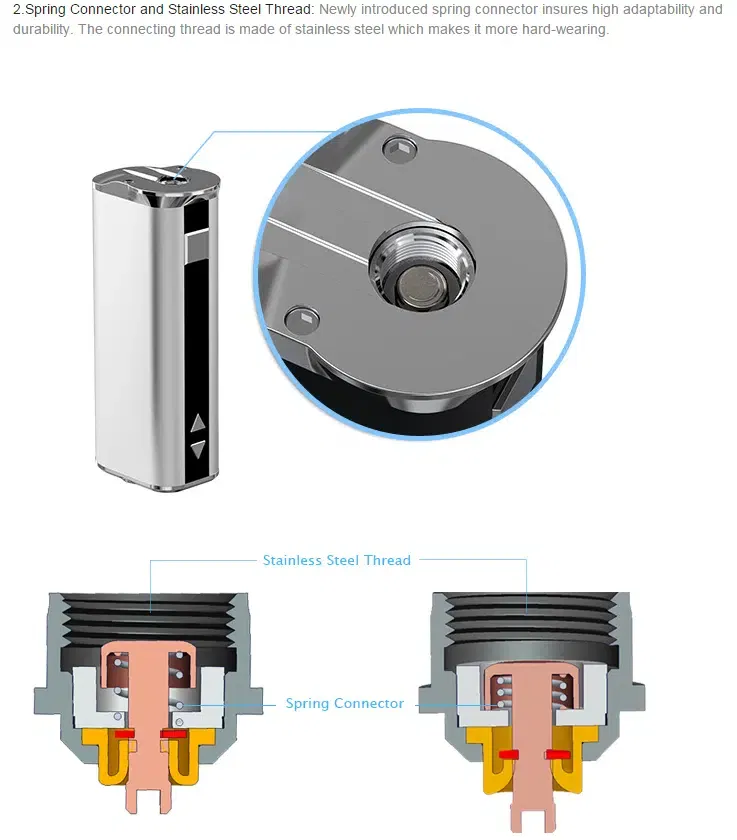 2.Spring Connector and Stainless Steel Thread: Newly introduced spring connector insures high adaptability and durability. The connecting thread is made of stainless steel which makes it more hard-wearing.

Stainless Steel Thread

Spring Connector